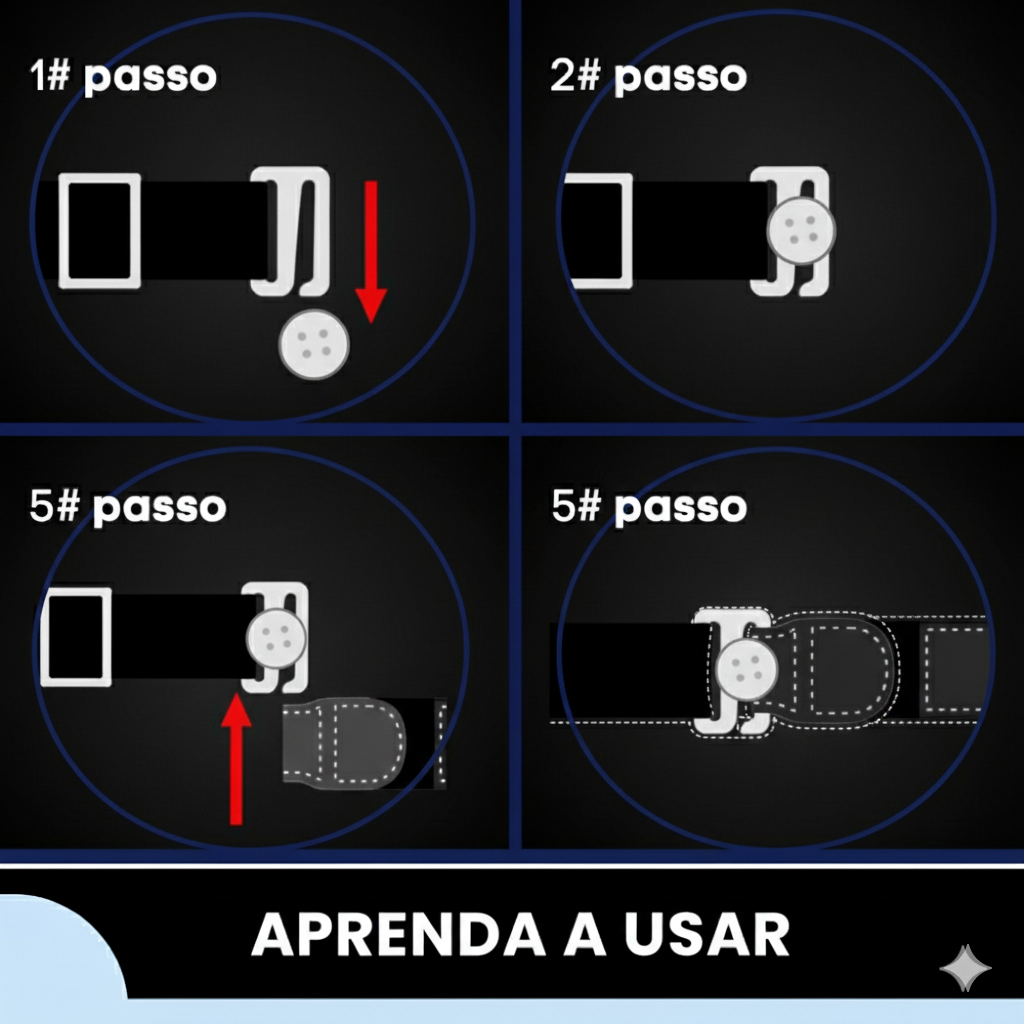 1# passo

2# passo

5# passo

5# passo

APRENDA A USAR